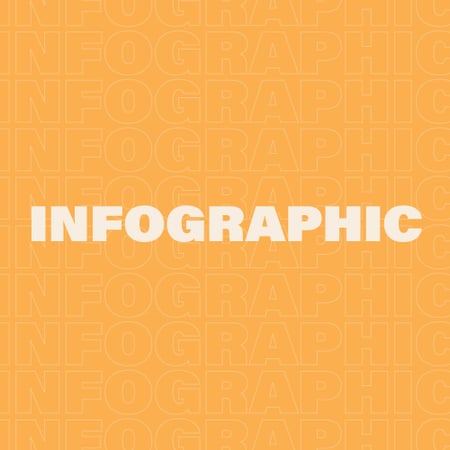 INFOGRAPHIC